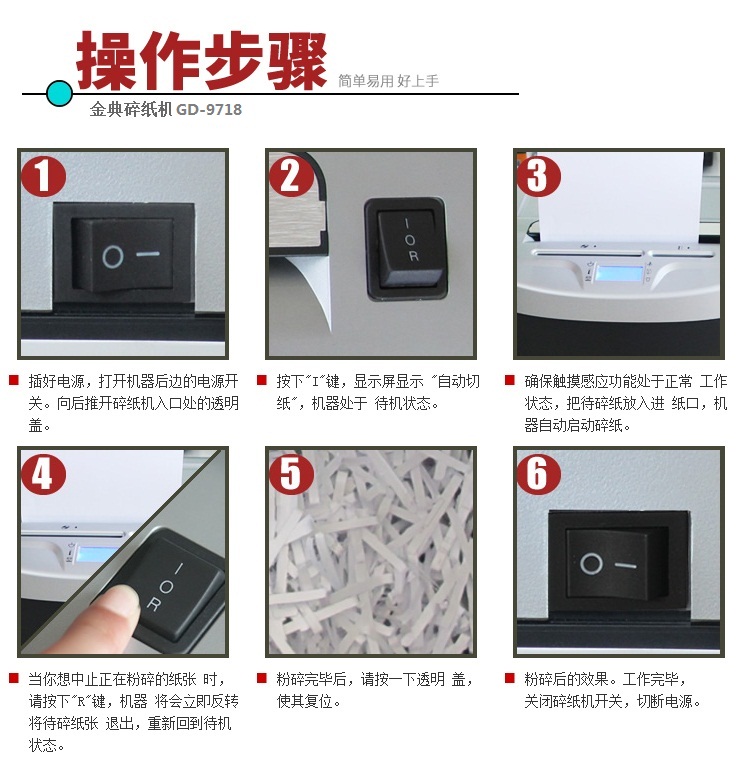 操作步骤 简单易用 好上手

金典碎纸机 GD-9718

1

O —

插好电源，打开机器后边的电源开关。向后推开碎纸机入口处的透明盖。

2

I O R

按下"I"键，显示屏显示 "自动切纸"，机器处于 待机状态。

3

确保触摸感应功能处于正常 工作状态，把待碎纸放入进 纸口，机器自动启动碎纸。

4

I O R

当你想中止正在粉碎的纸张 时，请按下"R"键，机器 将会立即反转将待碎纸张 退出，重新回到待机状态。

5

粉碎完毕后，请按一下透明 盖，使其复位。

6

O —

粉碎后的效果。工作完毕，关闭碎纸机开关，切断电源。